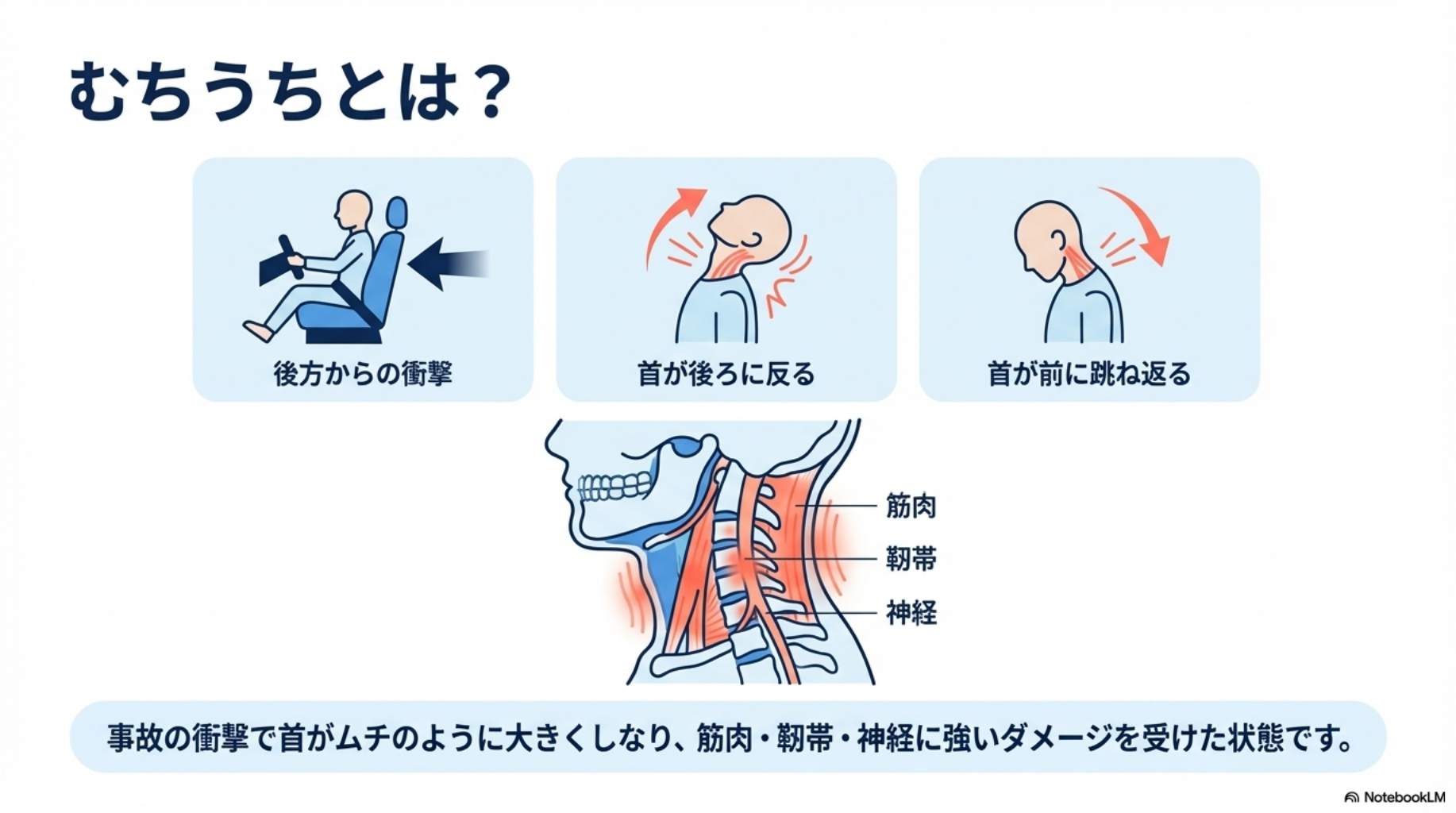 むちうちとは？

後方からの衝撃

首が後ろに反る

首が前に跳ね返る

筋肉

靭帯

神経

事故の衝撃で首がムチのように大きくしなり、筋肉・靭帯・神経に強いダメージを受けた状態です。

NotebookLM